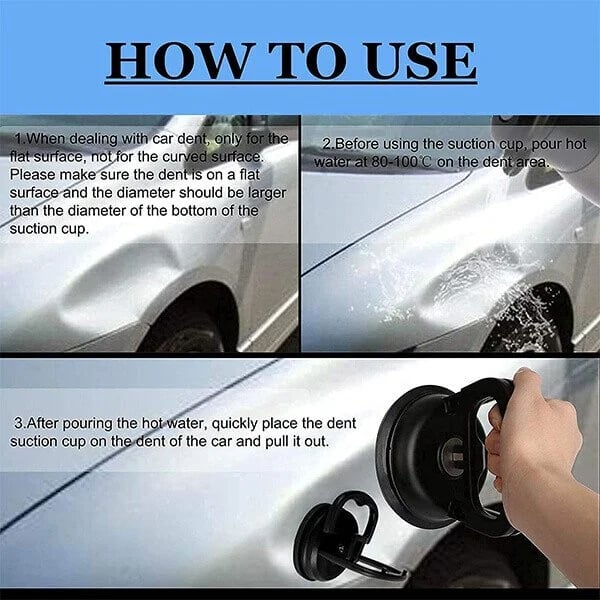 HOW TO USE

1.When dealing with car dent, only for the flat surface, not for the curved surface. Please make sure the dent is on a flat surface and the diameter should be larger than the diameter of the bottom of the suction cup.

2.Before using the suction cup, pour hot water at 80-100℃ on the dent area.

3.After pouring the hot water, quickly place the dent suction cup on the dent of the car and pull it out.